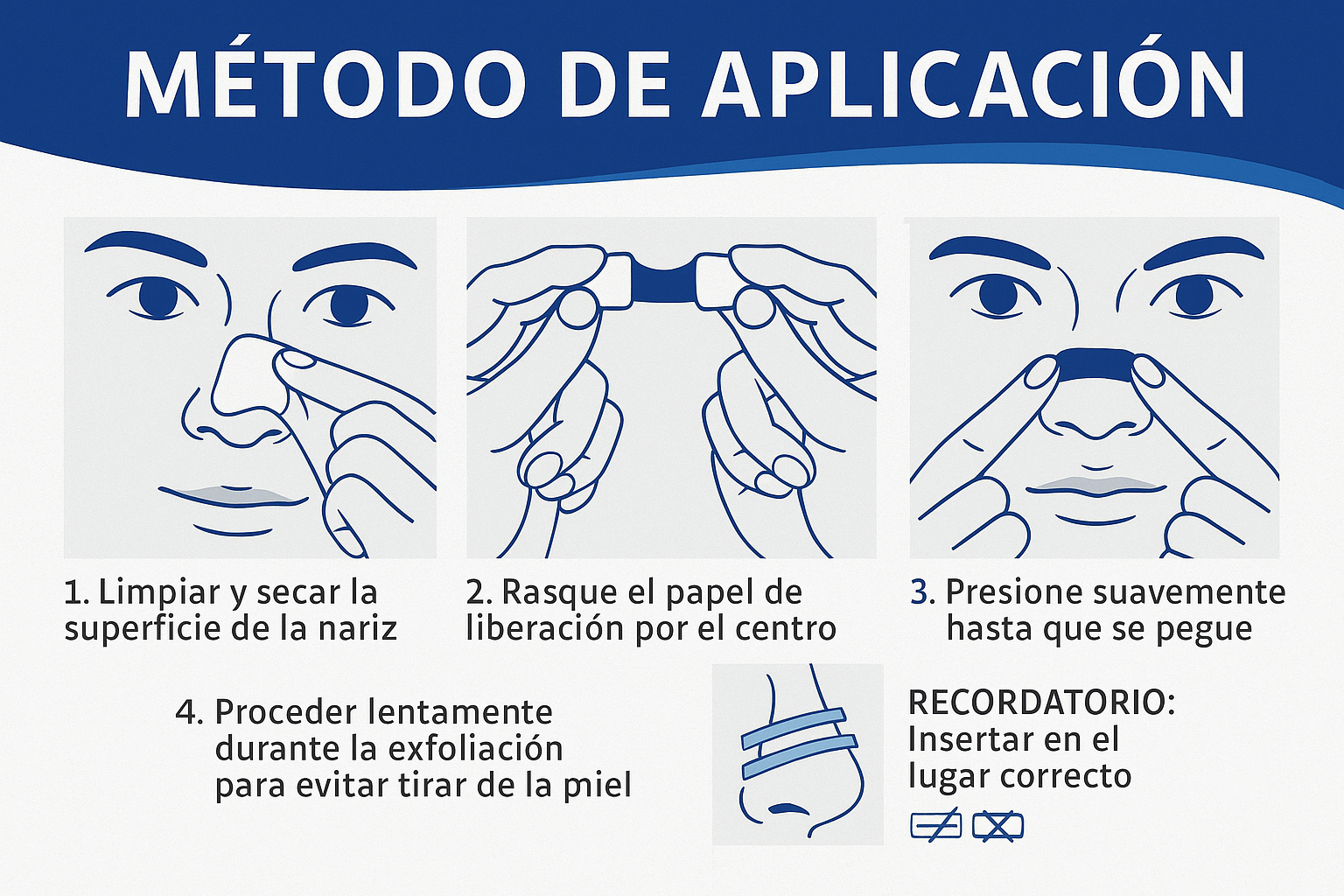 MÉTODO DE APLICACIÓN

1. Limpiar y secar la superficie de la nariz

2. Rasque el papel de liberación por el centro

3. Presione suavemente hasta que se pegue

4. Proceder lentamente durante la exfoliación para evitar tirar de la piel

RECORDATORIO: Insertar en el lugar correcto